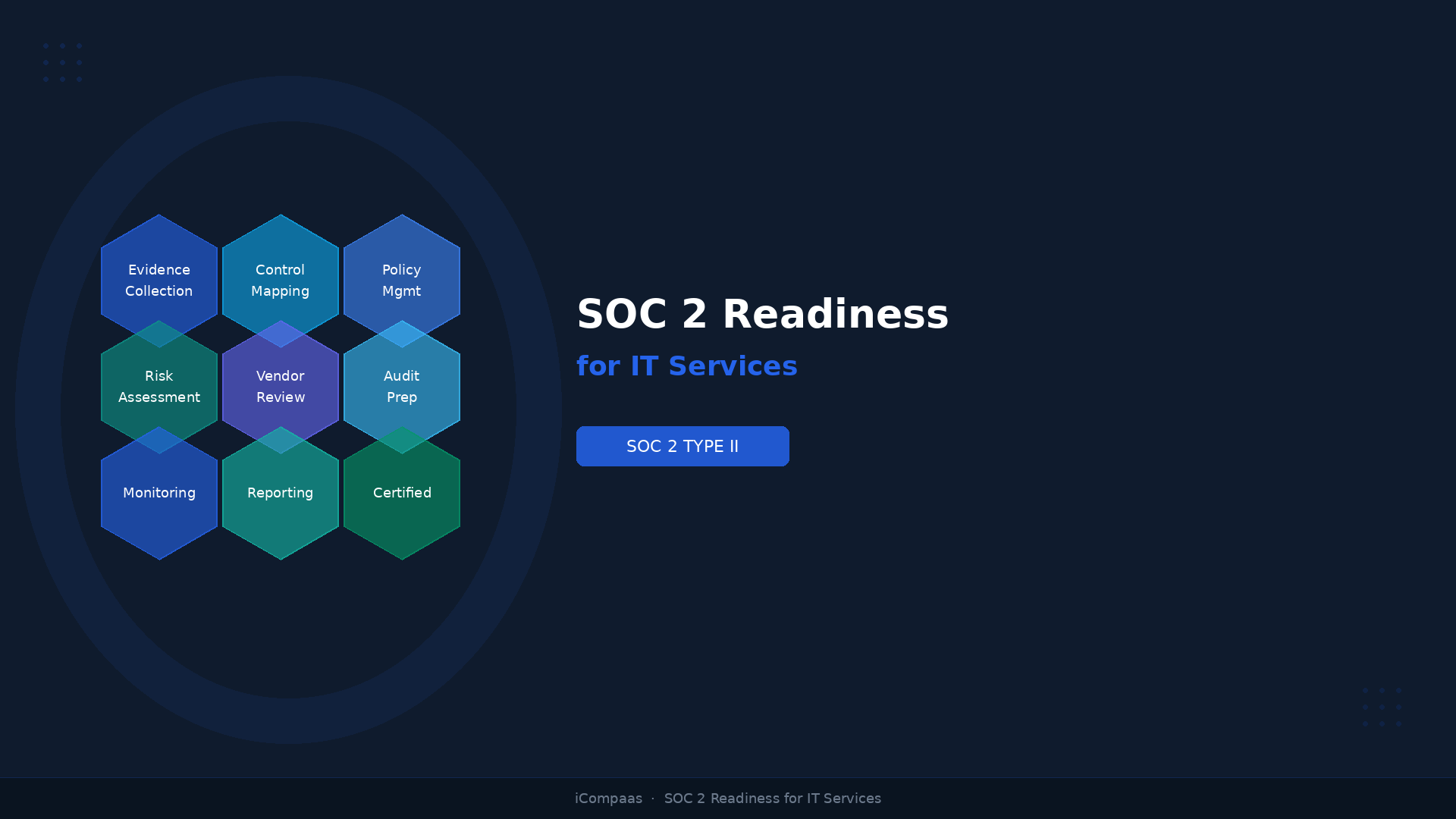 Evidence Collection

Control Mapping

Policy Mgmt

Risk Assessment

Vendor Review

Audit Prep

Monitoring

Reporting

Certified

SOC 2 Readiness

for IT Services

SOC 2 TYPE II

iCompaas · SOC 2 Readiness for IT Services